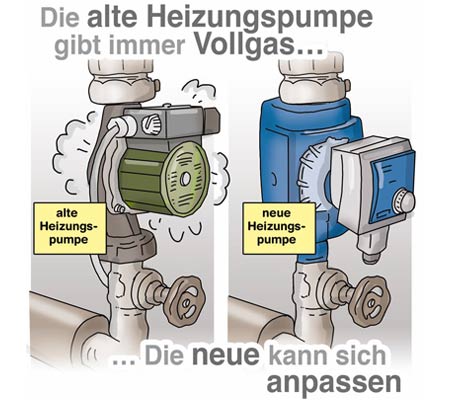 Die alte Heizungspumpe gibt immer Vollgas…

alte Heizungspumpe

neue Heizungspumpe

… Die neue kann sich anpassen